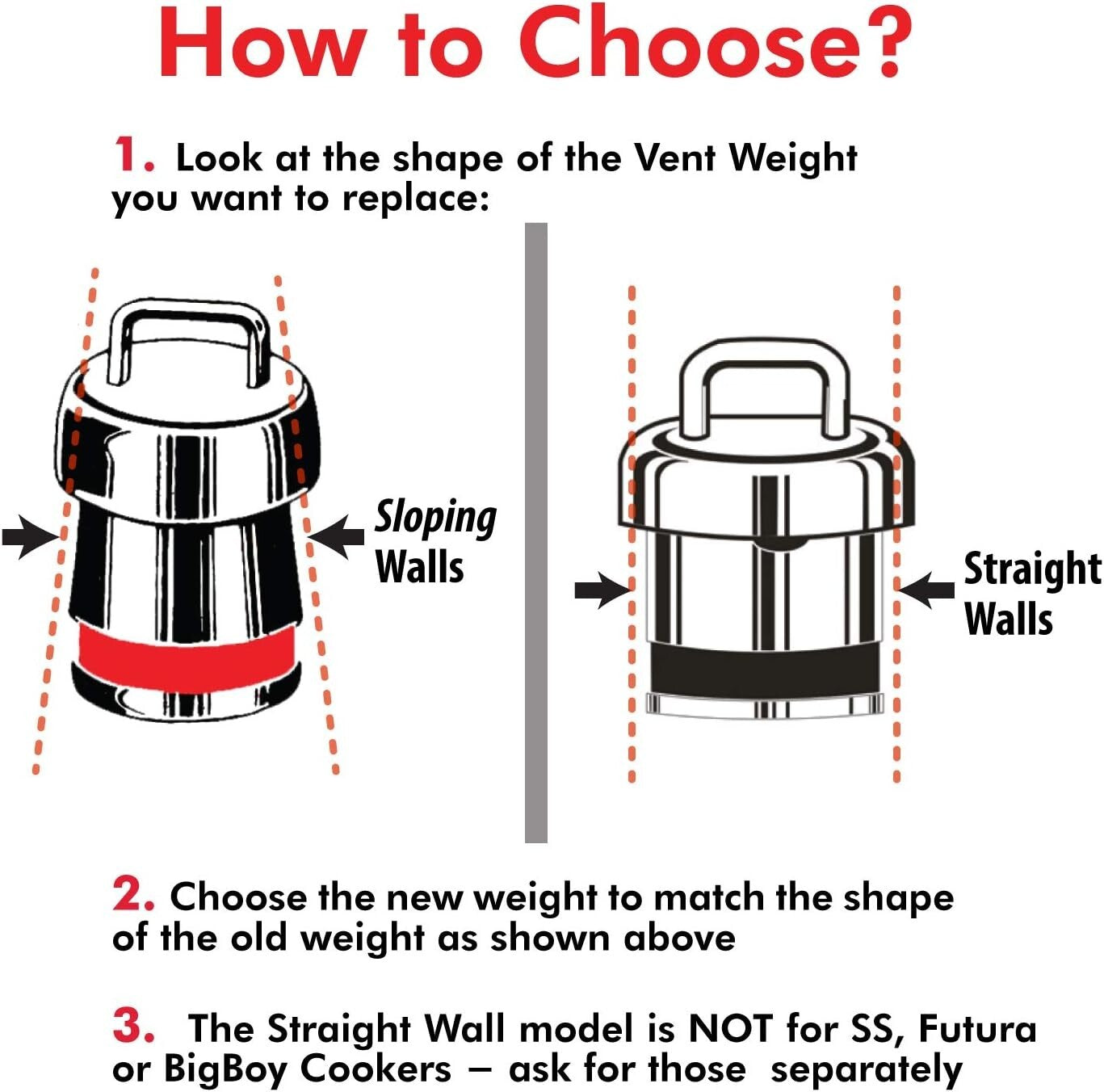 How to Choose?

1. Look at the shape of the Vent Weight you want to replace:

Sloping Walls

Straight Walls

2. Choose the new weight to match the shape of the old weight as shown above

3. The Straight Wall model is NOT for SS, Futura or BigBoy Cookers – ask for those separately